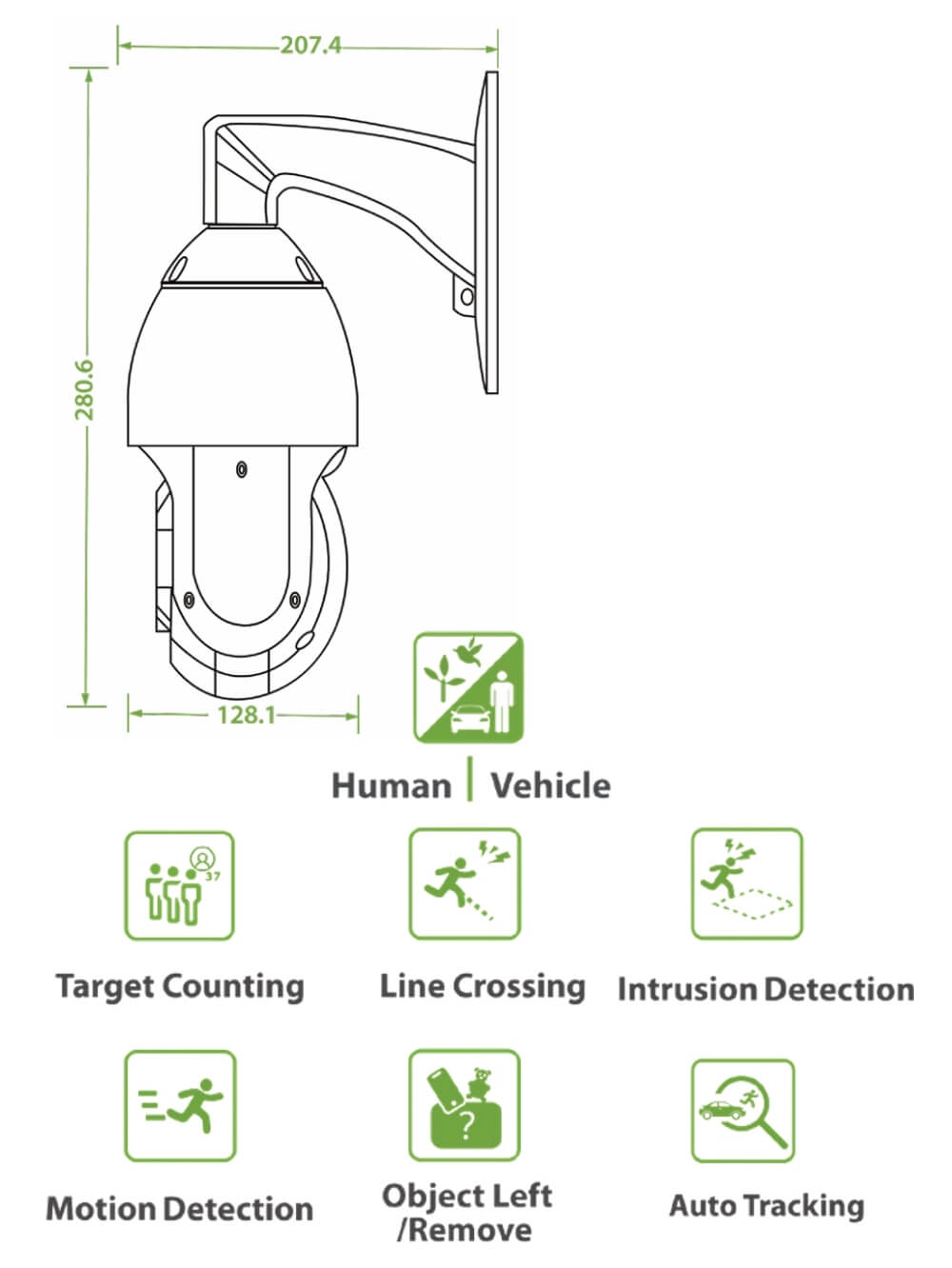 207.4

280.6

128.1

Human | Vehicle

37

Target Counting

Line Crossing

Intrusion Detection

Motion Detection

Object Left /Remove

Auto Tracking